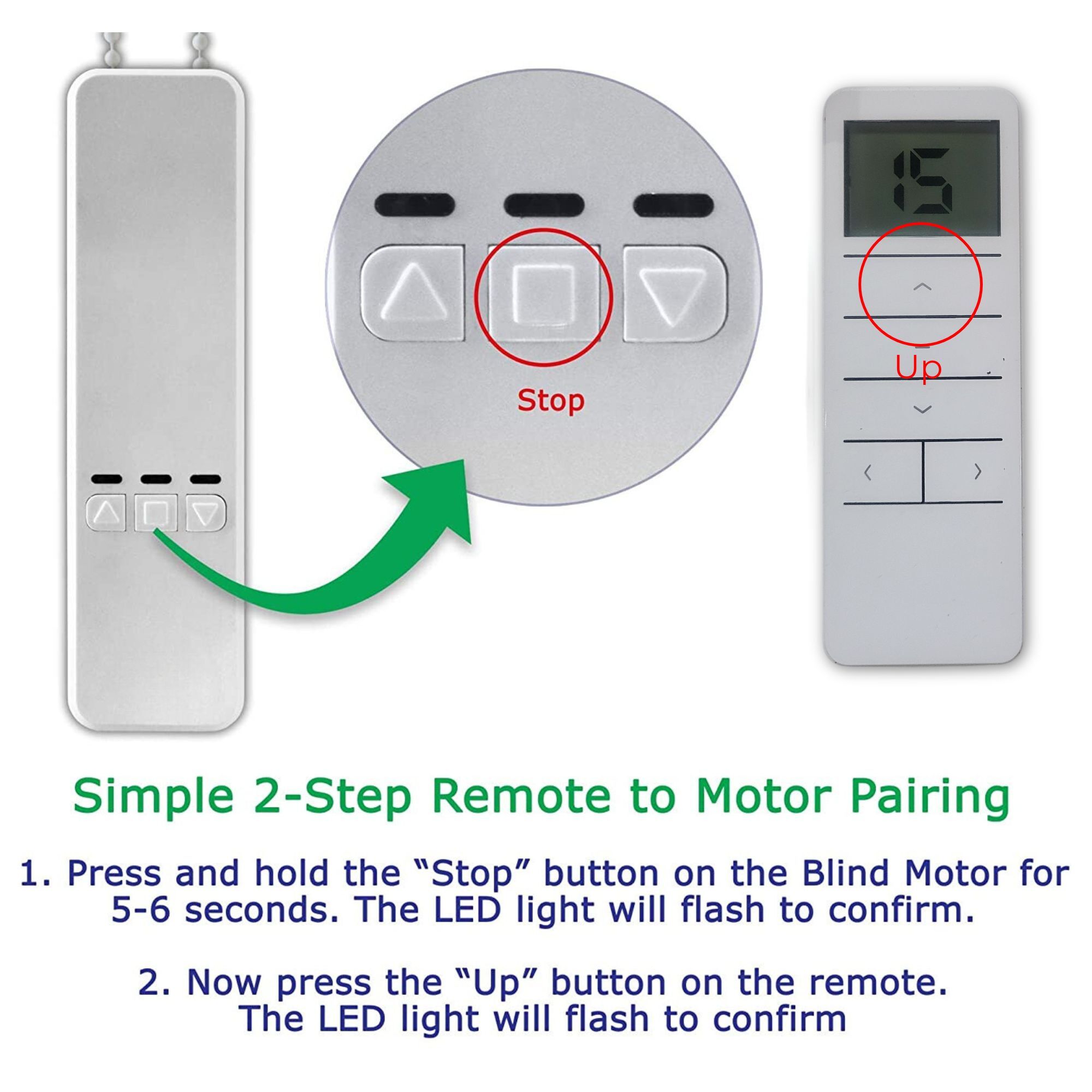 Stop

15

Up

Simple 2-Step Remote to Motor Pairing

1. Press and hold the “Stop” button on the Blind Motor for 5-6 seconds. The LED light will flash to confirm.

2. Now press the “Up” button on the remote. The LED light will flash to confirm